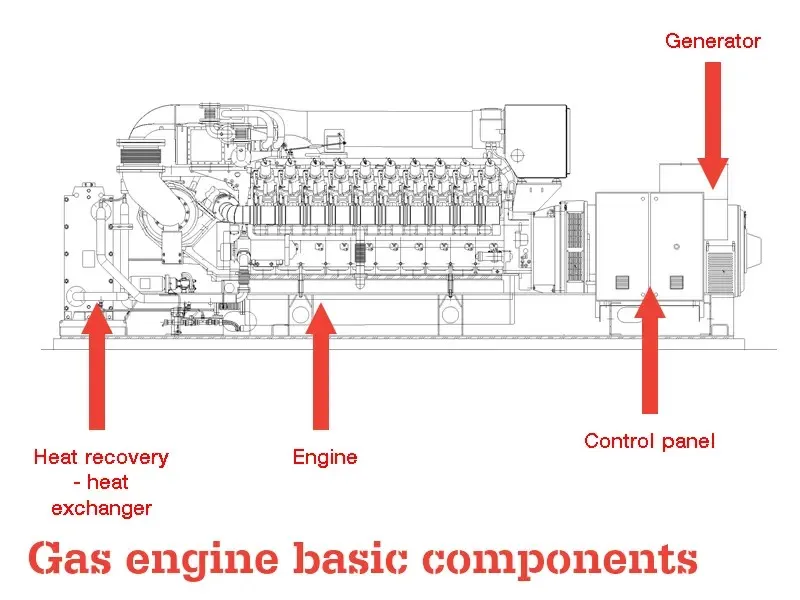 Generator

Heat recovery - heat exchanger

Engine

Control panel

Gas engine basic components