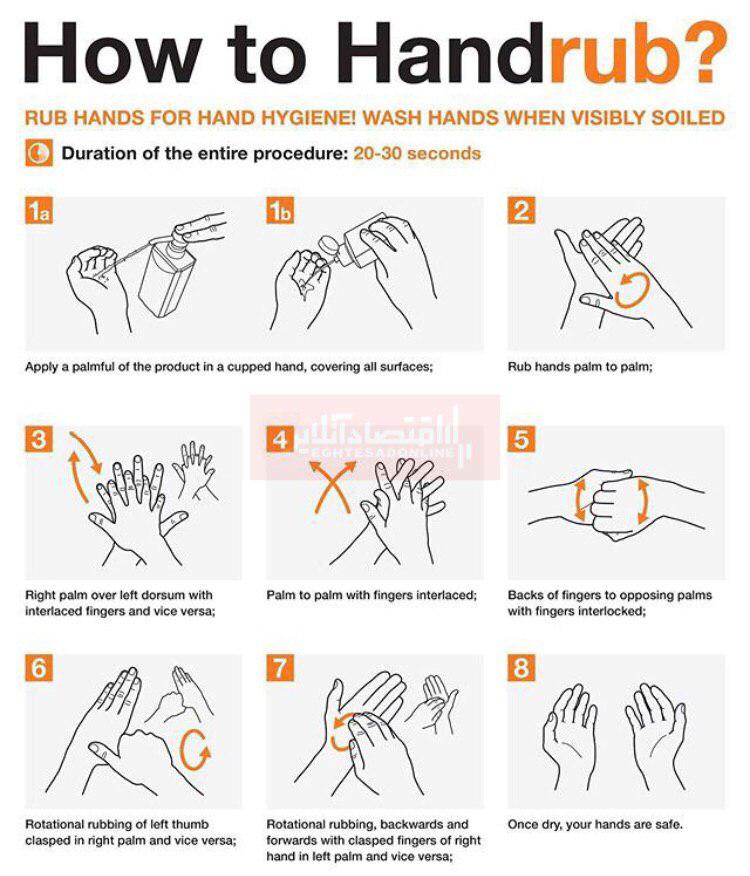 How to Handrub?

RUB HANDS FOR HAND HYGIENE! WASH HANDS WHEN VISIBLY SOILED

Duration of the entire procedure: 20-30 seconds

1a

1b

Apply a palmful of the product in a cupped hand, covering all surfaces;

2

Rub hands palm to palm;

اقتصادآنلاین
EGHTESADONLINE

3

Right palm over left dorsum with interlaced fingers and vice versa;

4

Palm to palm with fingers interlaced;

5

Backs of fingers to opposing palms with fingers interlocked;

6

Rotational rubbing of left thumb clasped in right palm and vice versa;

7

Rotational rubbing, backwards and forwards with clasped fingers of right hand in left palm and vice versa;

8

Once dry, your hands are safe.